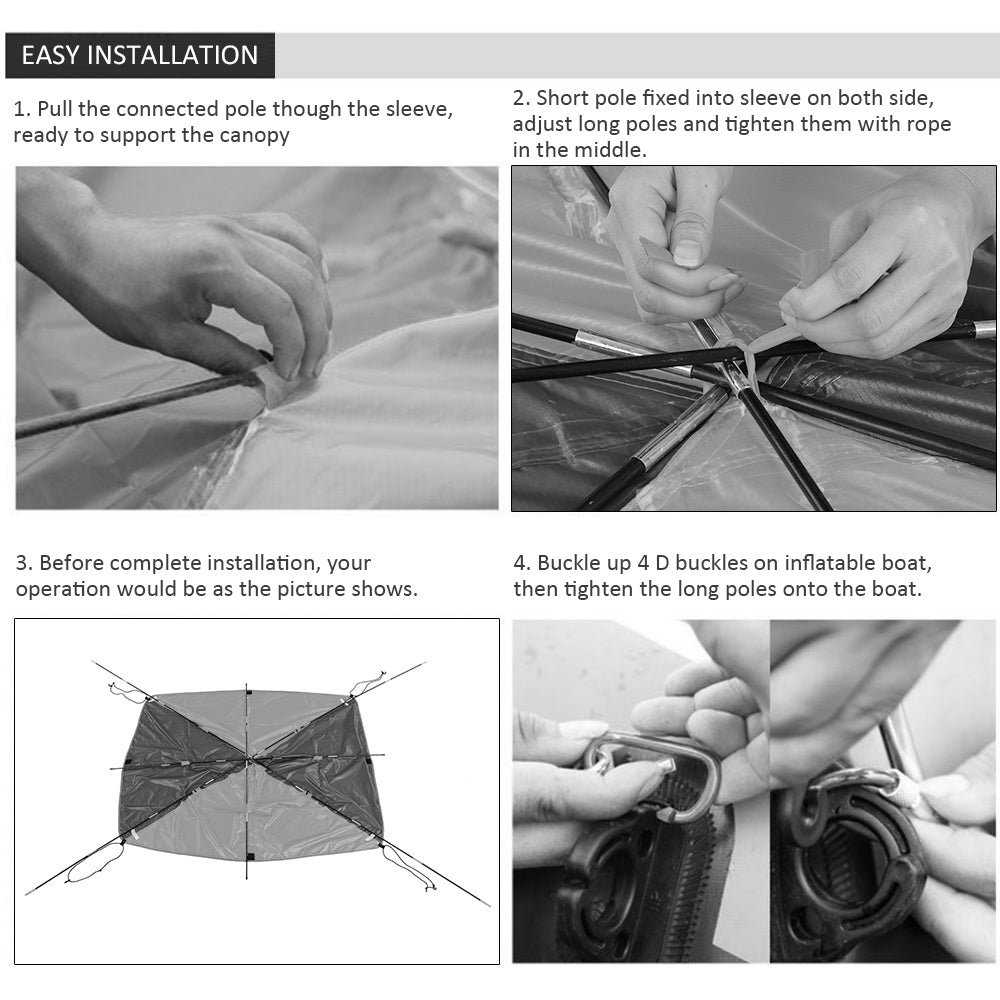 EASY INSTALLATION

1. Pull the connected pole though the sleeve, ready to support the canopy

2. Short pole fixed into sleeve on both side, adjust long poles and tighten them with rope in the middle.

3. Before complete installation, your operation would be as the picture shows.

4. Buckle up 4 D buckles on inflatable boat, then tighten the long poles onto the boat.